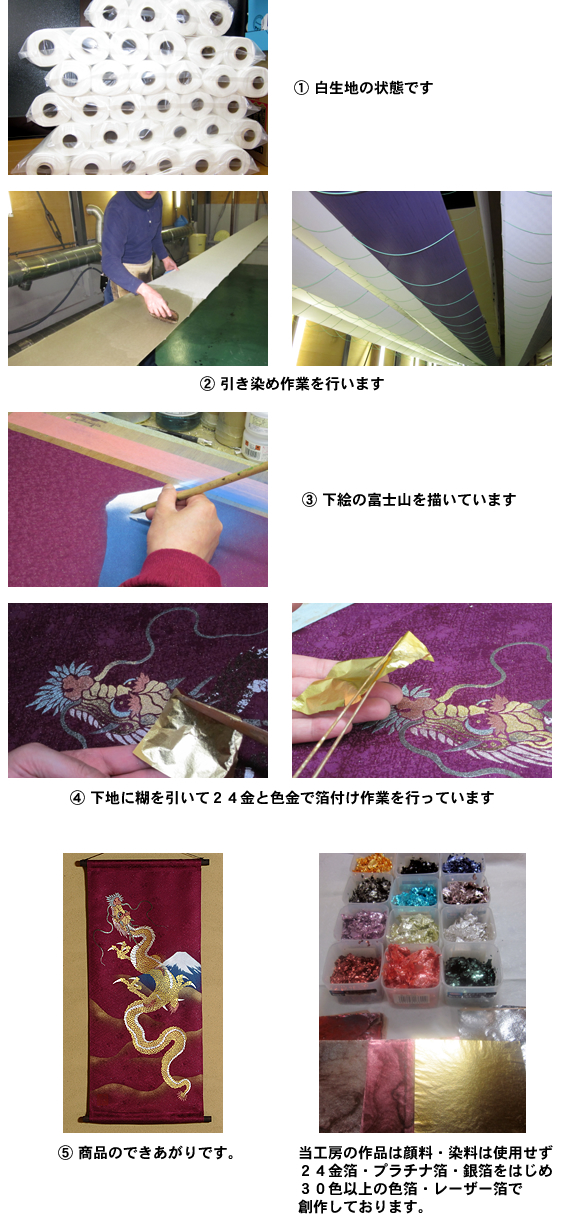 ① 白生地の状態です

② 引き染め作業を行います

③ 下絵の富士山を描いています

④ 下地に糊を引いて２４金と色金で箔付け作業を行っています

⑤ 商品のできあがりです。

当工房の作品は顔料・染料は使用せず２４金箔・プラチナ箔・銀箔をはじめ３０色以上の色箔・レーザー箔で創作しております。